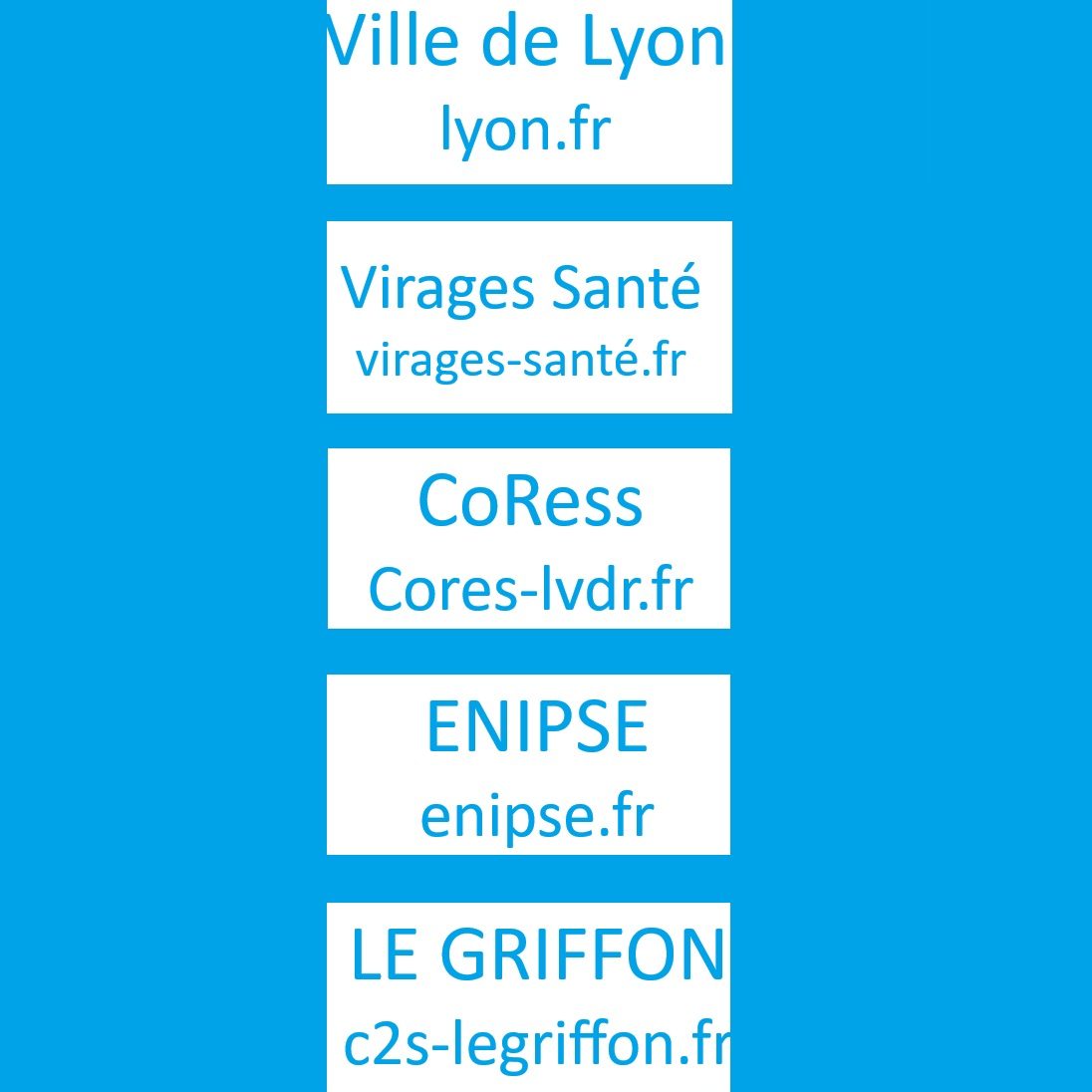 Ville de Lyon
lyon.fr

Virages Santé
virages-santé.fr

CoRess
Cores-lvdr.fr

ENIPSE
enipse.fr

LE GRIFFON
c2s-legriffon.fr